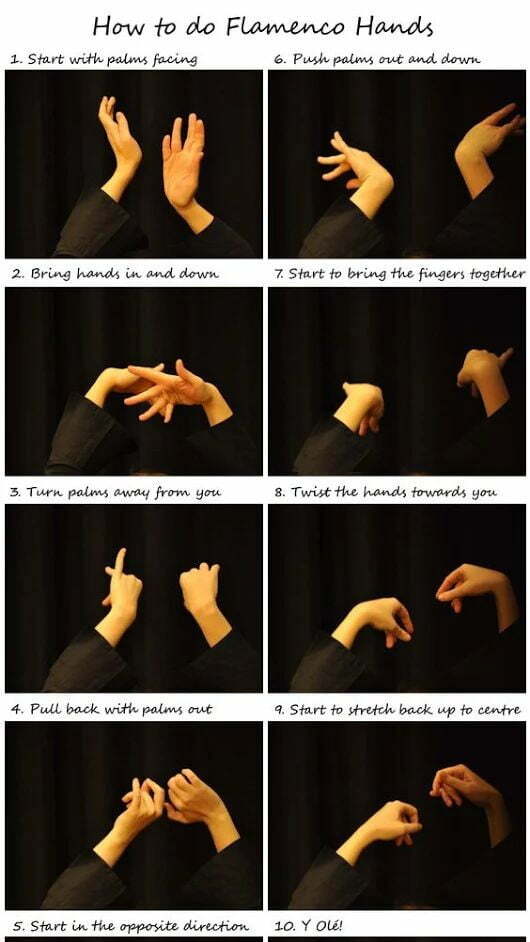 How to do Flamenco Hands

1. Start with palms facing

2. Bring hands in and down

3. Turn palms away from you

4. Pull back with palms out

5. Start in the opposite direction

6. Push palms out and down

7. Start to bring the fingers together

8. Twist the hands towards you

9. Start to stretch back up to centre

10. Y Olé!